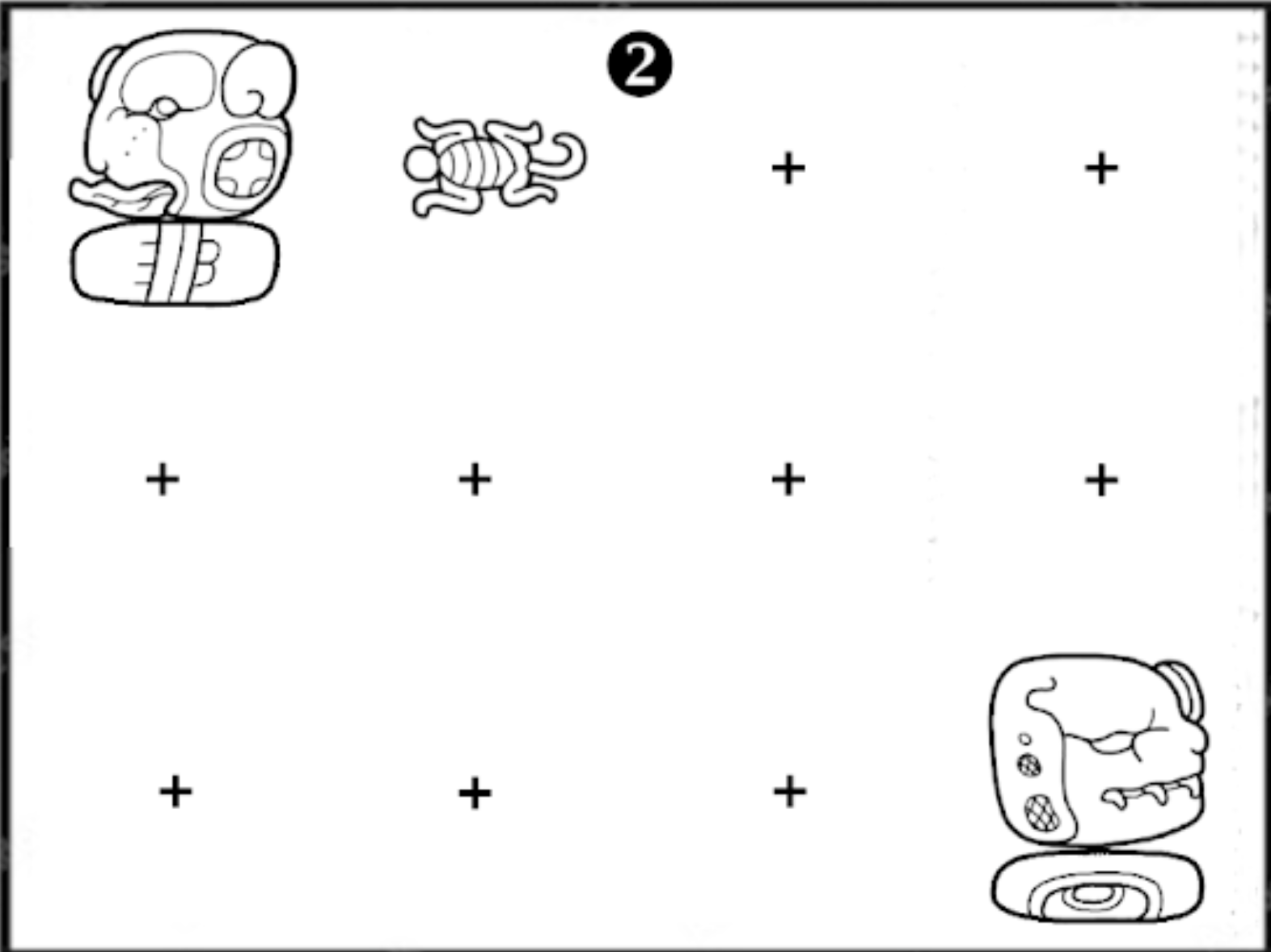 2

+ +

+ + + +

+ + +